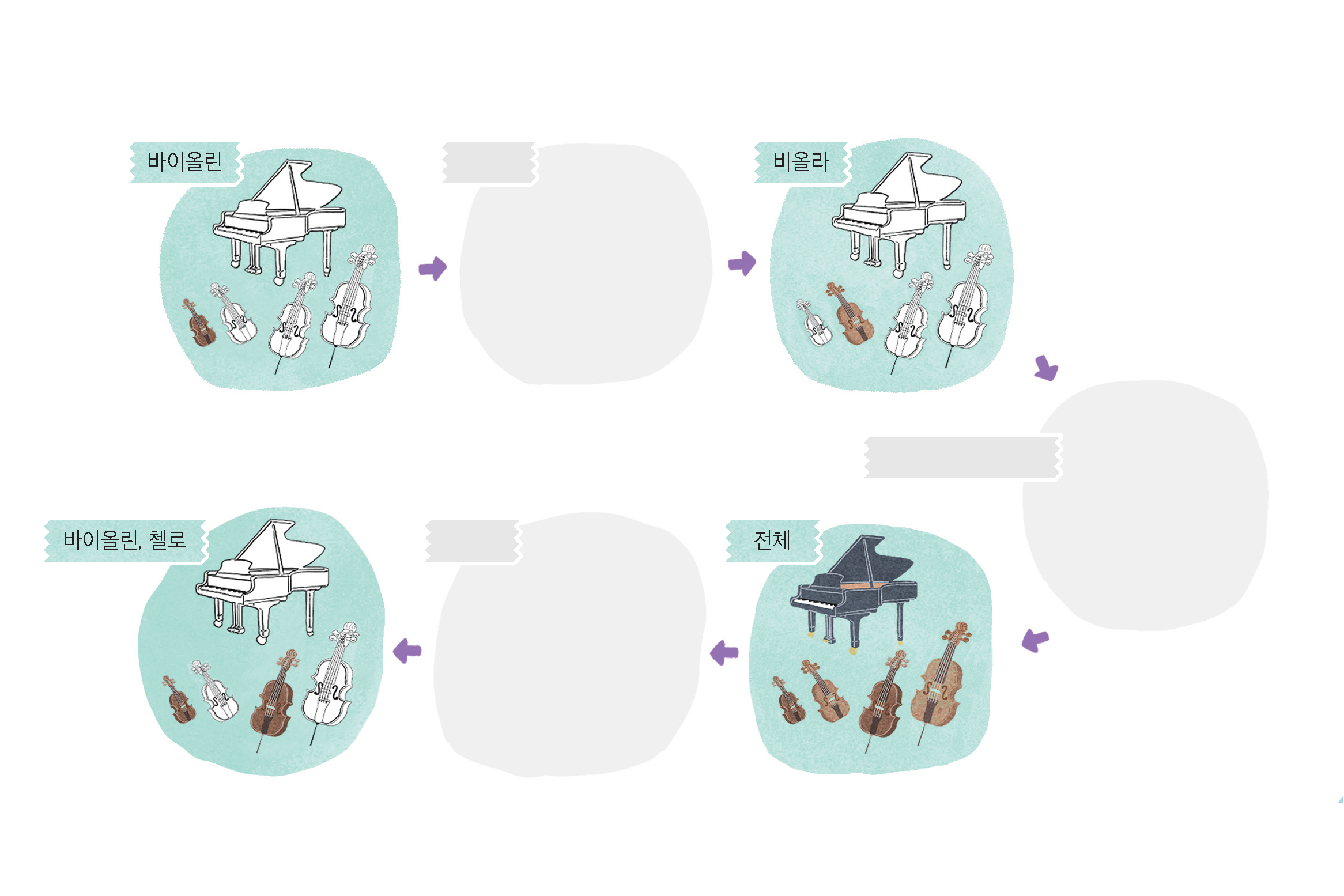 바이올린

비올라

전체

바이올린, 첼로